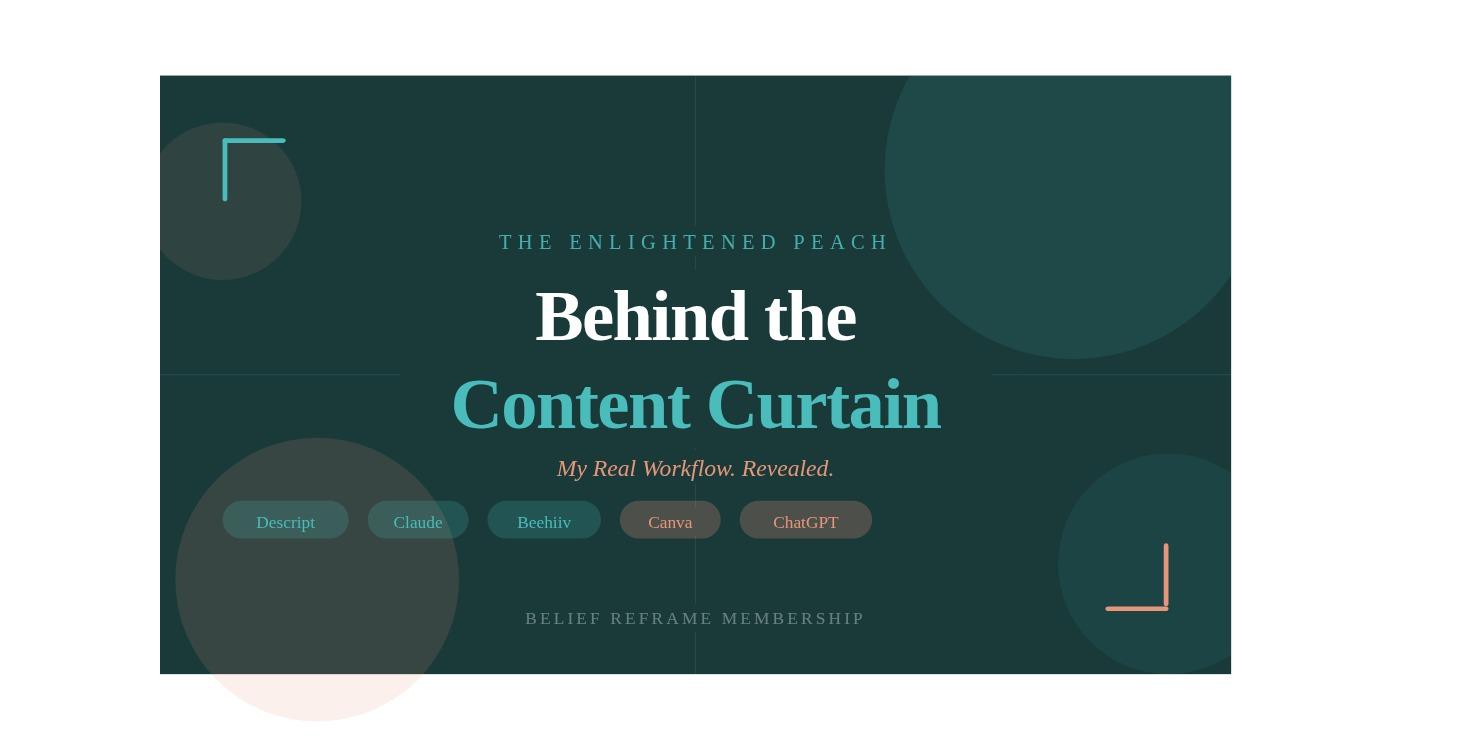 THE ENLIGHTENED PEACH

Behind the
Content Curtain

My Real Workflow. Revealed.

Descript Claude Beehiiv Canva ChatGPT

BELIEF REFRAME MEMBERSHIP