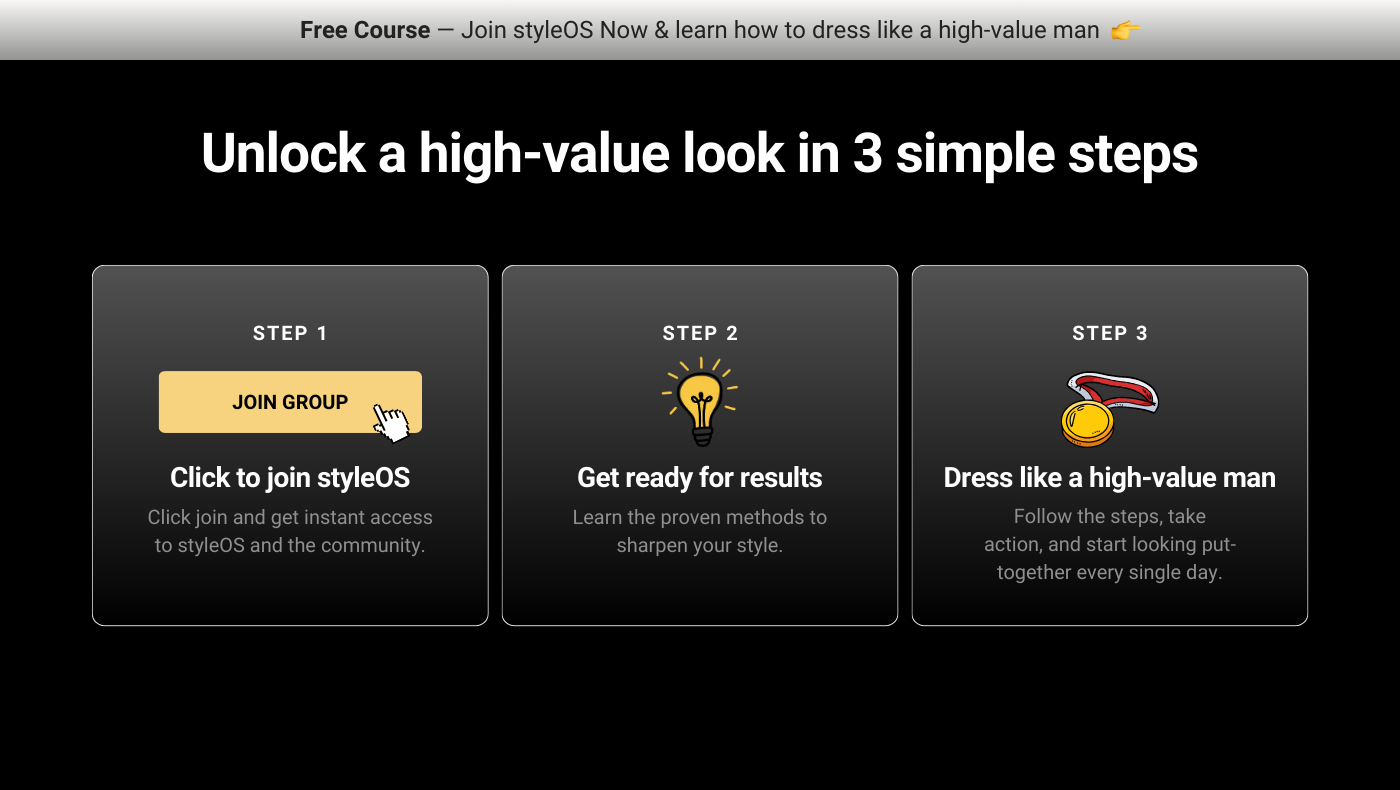 Free Course — Join styleOS Now & learn how to dress like a high-value man 👉

Unlock a high-value look in 3 simple steps

STEP 1

JOIN GROUP

Click to join styleOS

Click join and get instant access to styleOS and the community.

STEP 2

Get ready for results

Learn the proven methods to sharpen your style.

STEP 3

Dress like a high-value man

Follow the steps, take action, and start looking put-together every single day.