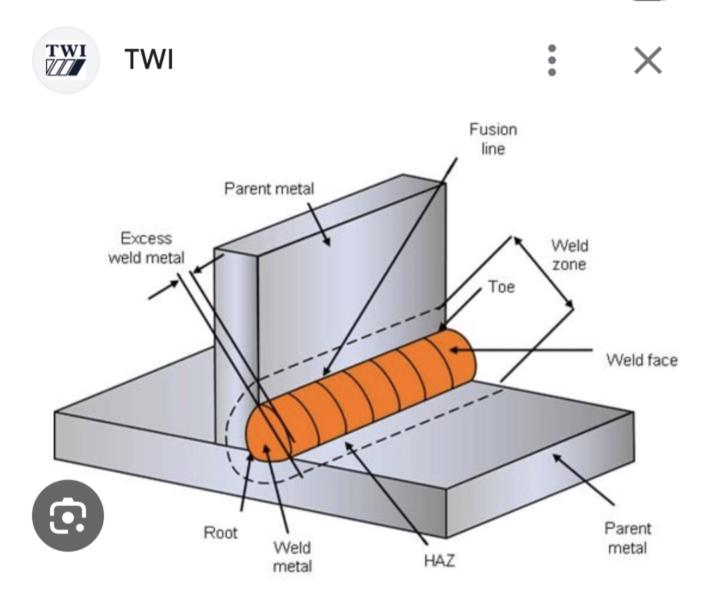 TWI

TWI

Fusion line

Parent metal

Excess weld metal

Weld zone

Toe

Weld face

Root

Weld metal

HAZ

Parent metal