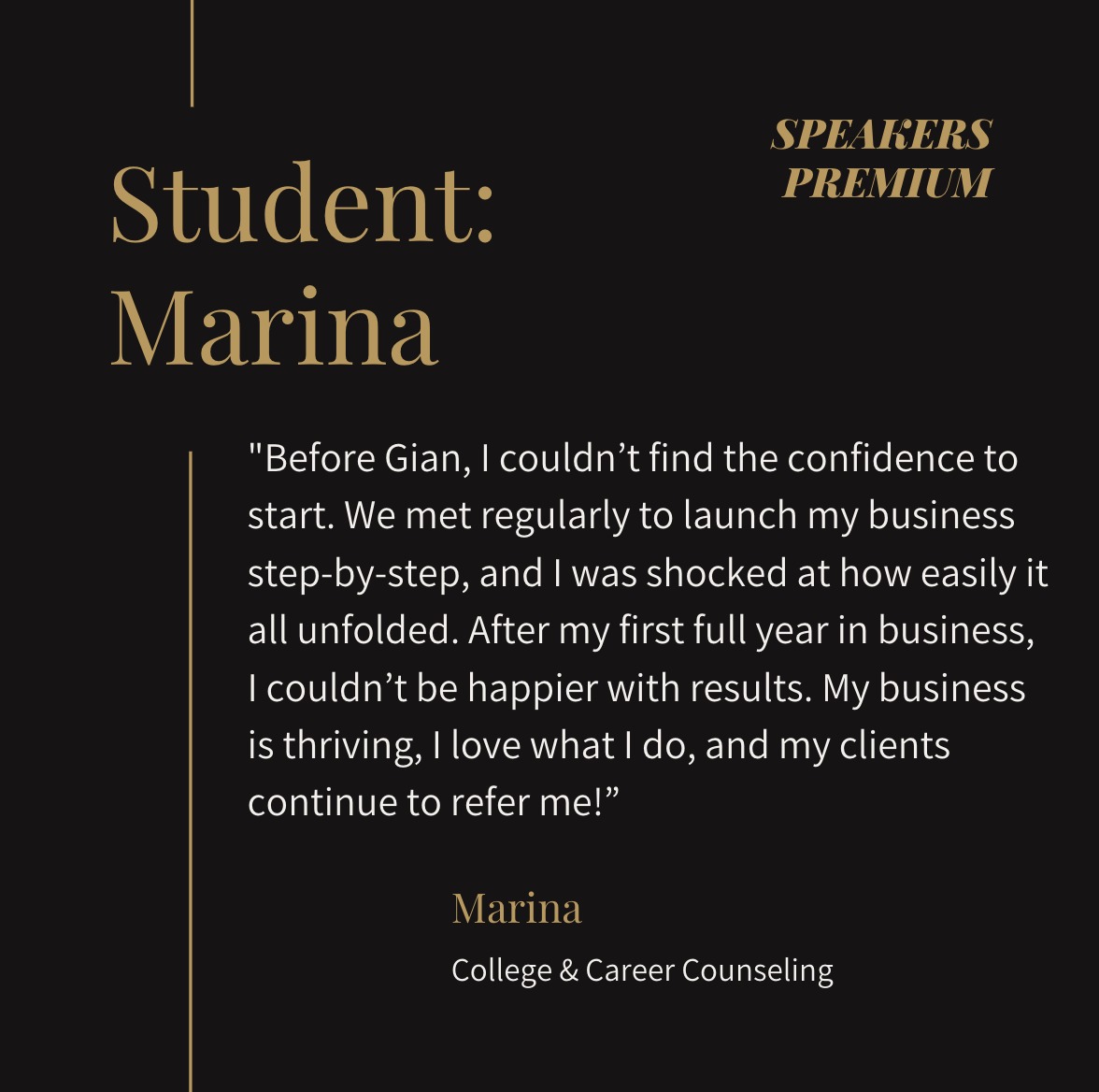 SPEAKERS
PREMIUM

Student:
Marina

"Before Gian, I couldn't find the confidence to start. We met regularly to launch my business step-by-step, and I was shocked at how easily it all unfolded. After my first full year in business, I couldn't be happier with results. My business is thriving, I love what I do, and my clients continue to refer me!"

Marina

College & Career Counseling