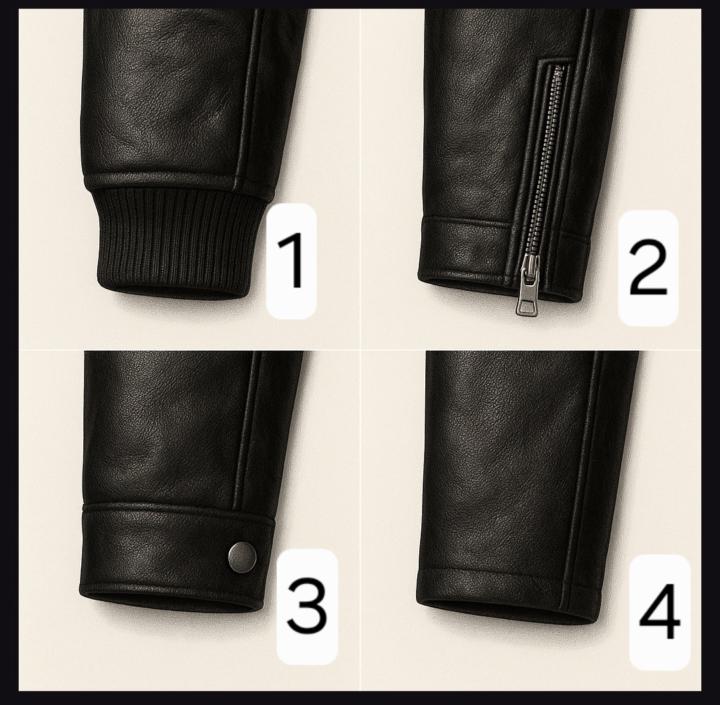 1

2

3

4