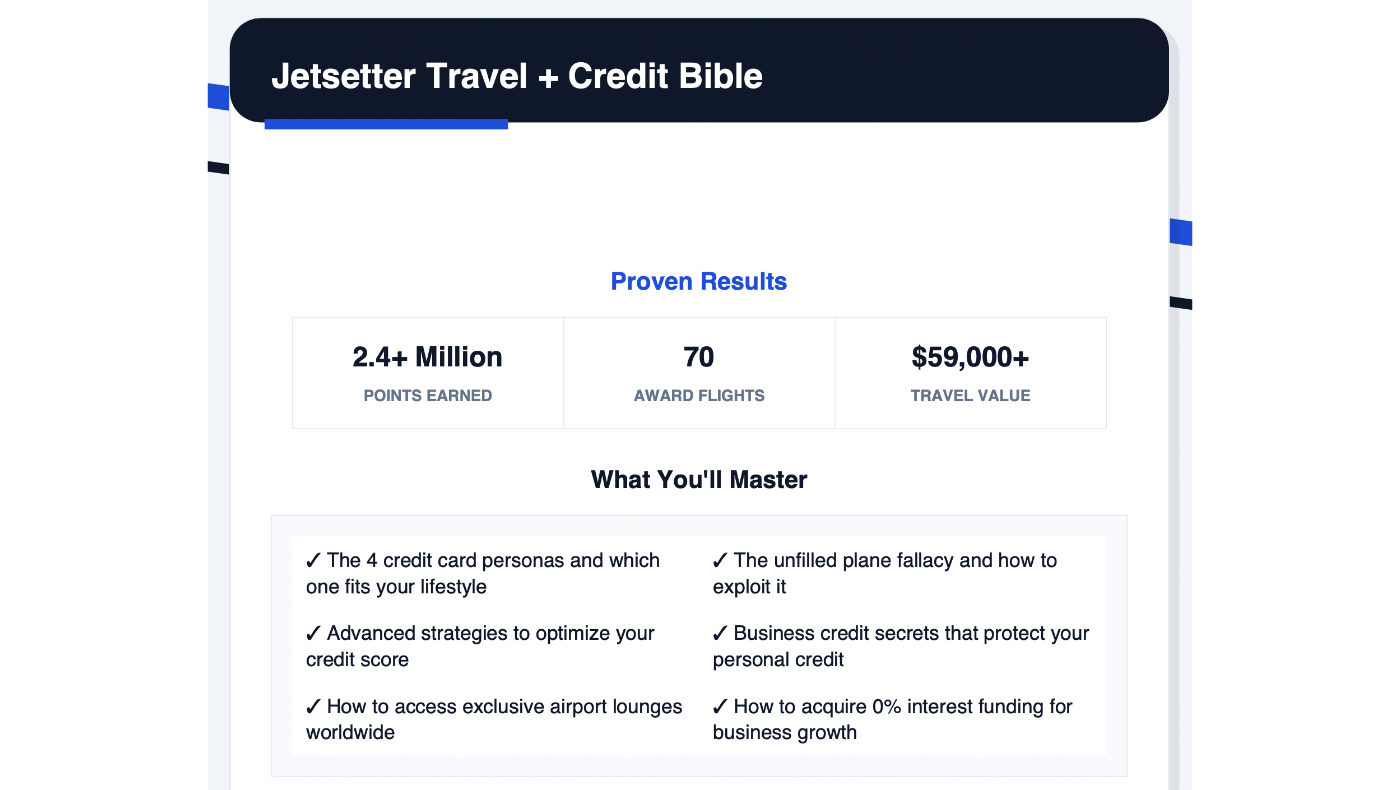 Jetsetter Travel + Credit Bible

Proven Results

2.4+ Million
POINTS EARNED

70
AWARD FLIGHTS

$59,000+
TRAVEL VALUE

What You'll Master

✓ The 4 credit card personas and which one fits your lifestyle

✓ Advanced strategies to optimize your credit score

✓ How to access exclusive airport lounges worldwide

✓ The unfilled plane fallacy and how to exploit it

✓ Business credit secrets that protect your personal credit

✓ How to acquire 0% interest funding for business growth