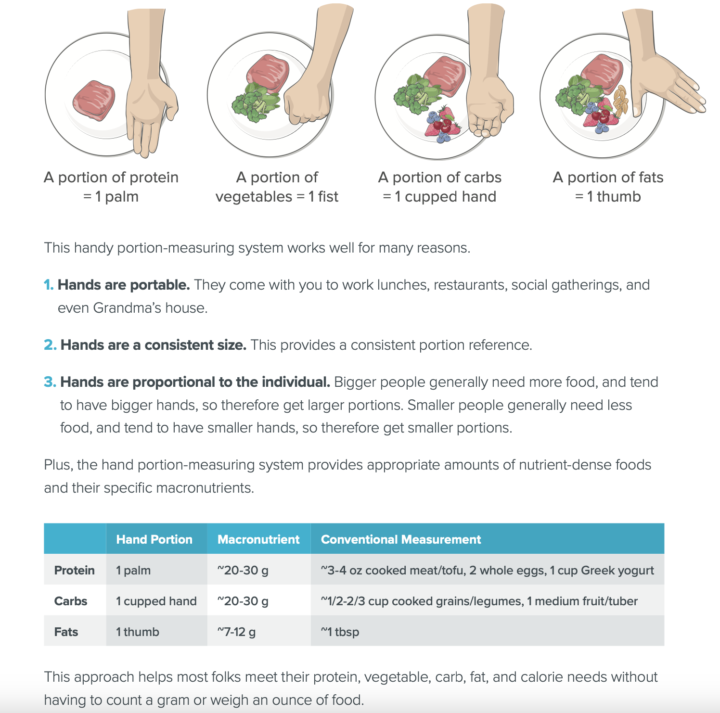 A portion of protein = 1 palm

A portion of vegetables = 1 fist

A portion of carbs = 1 cupped hand

A portion of fats = 1 thumb

This handy portion-measuring system works well for many reasons.

1. **Hands are portable.** They come with you to work lunches, restaurants, social gatherings, and even Grandma's house.

2. **Hands are a consistent size.** This provides a consistent portion reference.

3. **Hands are proportional to the individual.** Bigger people generally need more food, and tend to have bigger hands, so therefore get larger portions. Smaller people generally need less food, and tend to have smaller hands, so therefore get smaller portions.

Plus, the hand portion-measuring system provides appropriate amounts of nutrient-dense foods and their specific macronutrients.

| | Hand Portion | Macronutrient | Conventional Measurement |
|---|---|---|---|
| Protein | 1 palm | ~20-30 g | ~3-4 oz cooked meat/tofu, 2 whole eggs, 1 cup Greek yogurt |
| Carbs | 1 cupped hand | ~20-30 g | ~1/2-2/3 cup cooked grains/legumes, 1 medium fruit/tuber |
| Fats | 1 thumb | ~7-12 g | ~1 tbsp |

This approach helps most folks meet their protein, vegetable, carb, fat, and calorie needs without having to count a gram or weigh an ounce of food.