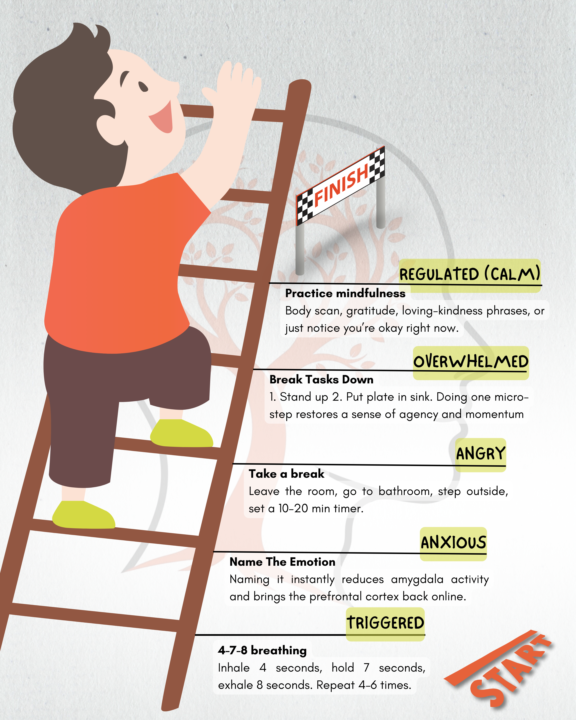 FINISH

REGULATED (CALM)
Practice mindfulness
Body scan, gratitude, loving-kindness phrases, or just notice you're okay right now.

OVERWHELMED
Break Tasks Down
1. Stand up 2. Put plate in sink. Doing one micro-step restores a sense of agency and momentum

ANGRY
Take a break
Leave the room, go to bathroom, step outside, set a 10-20 min timer.

ANXIOUS
Name The Emotion
Naming it instantly reduces amygdala activity and brings the prefrontal cortex back online.

TRIGGERED
4-7-8 breathing
Inhale 4 seconds, hold 7 seconds, exhale 8 seconds. Repeat 4-6 times.

START