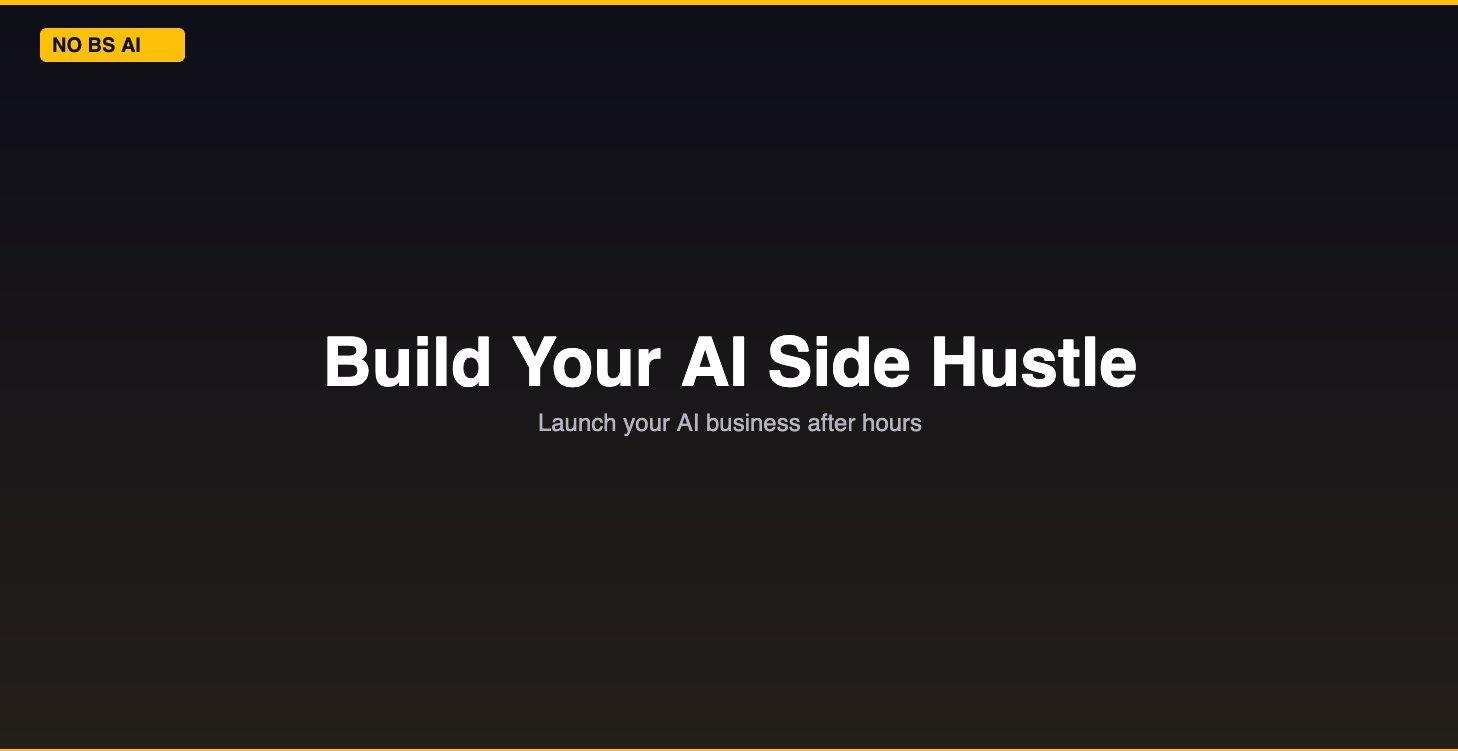 NO BS AI

Build Your AI Side Hustle

Launch your AI business after hours