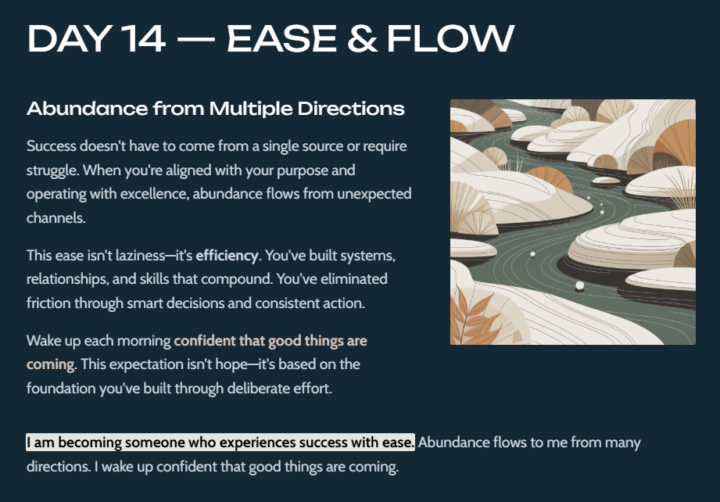 DAY 14 — EASE & FLOW

Abundance from Multiple Directions

Success doesn't have to come from a single source or require struggle. When you're aligned with your purpose and operating with excellence, abundance flows from unexpected channels.

This ease isn't laziness—it's efficiency. You've built systems, relationships, and skills that compound. You've eliminated friction through smart decisions and consistent action.

Wake up each morning confident that good things are coming. This expectation isn't hope—it's based on the foundation you've built through deliberate effort.

I am becoming someone who experiences success with ease. Abundance flows to me from many directions. I wake up confident that good things are coming.