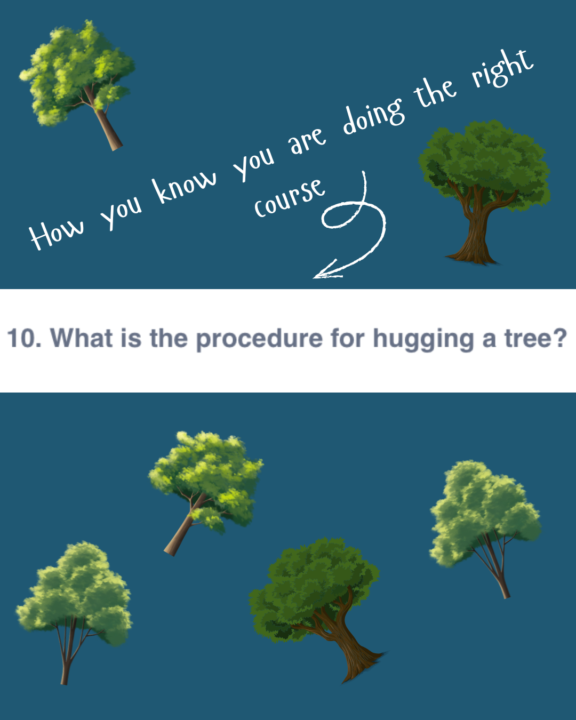 How you know you are doing the right course

10. What is the procedure for hugging a tree?