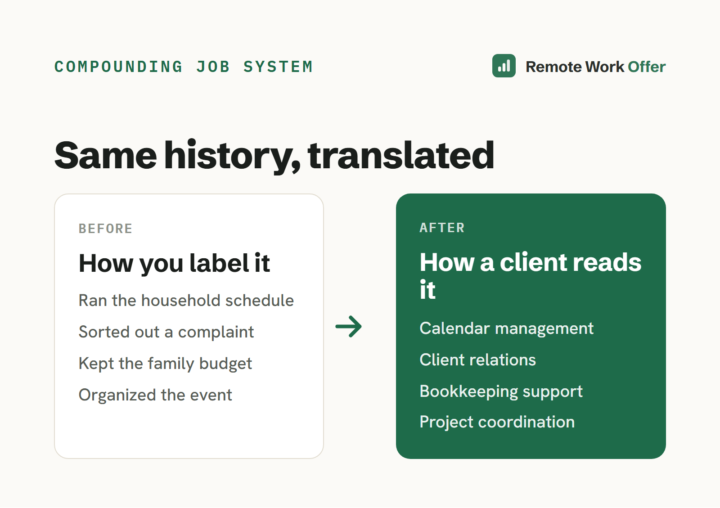 COMPOUNDING JOB SYSTEM

Remote Work Offer

Same history, translated

BEFORE

How you label it

Ran the household schedule

Sorted out a complaint

Kept the family budget

Organized the event

→

AFTER

How a client reads it

Calendar management

Client relations

Bookkeeping support

Project coordination