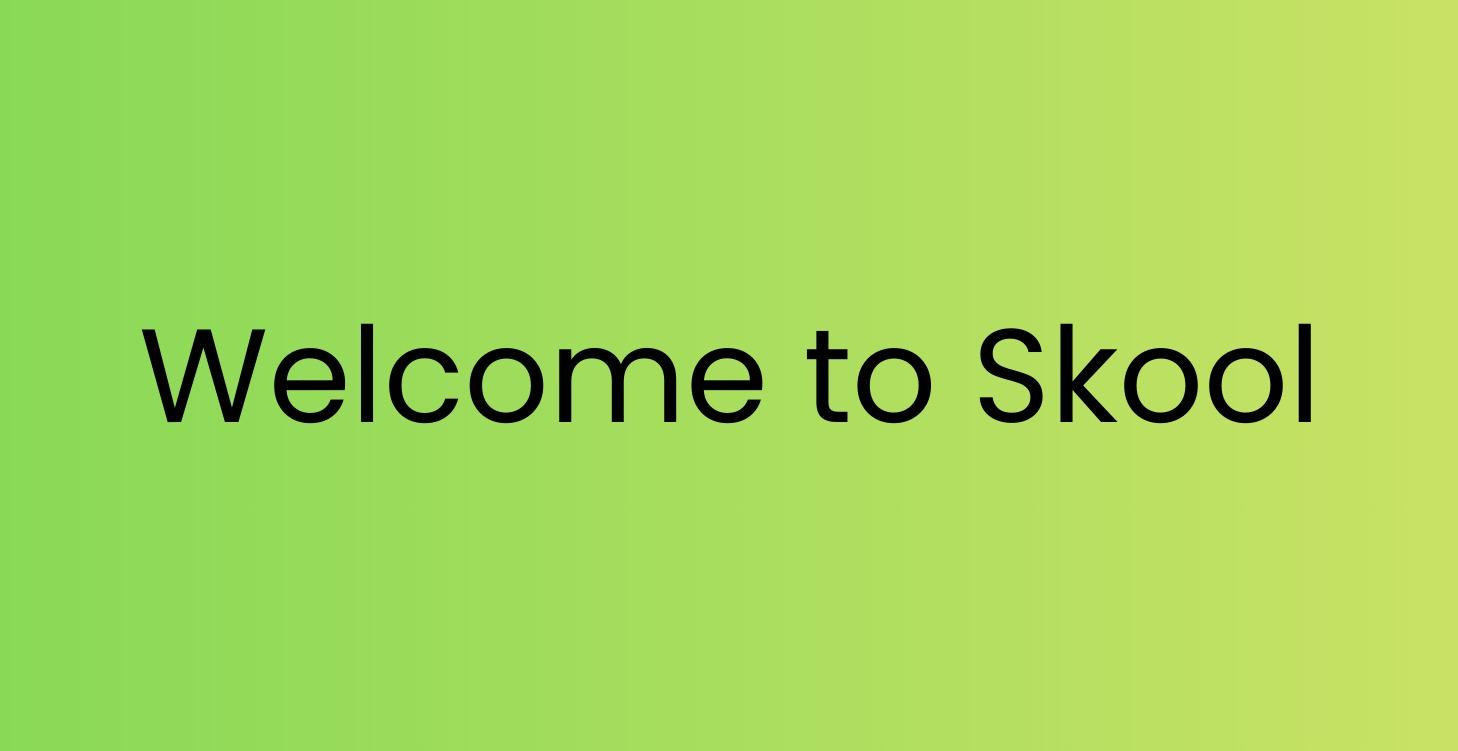 Welcome to Skool