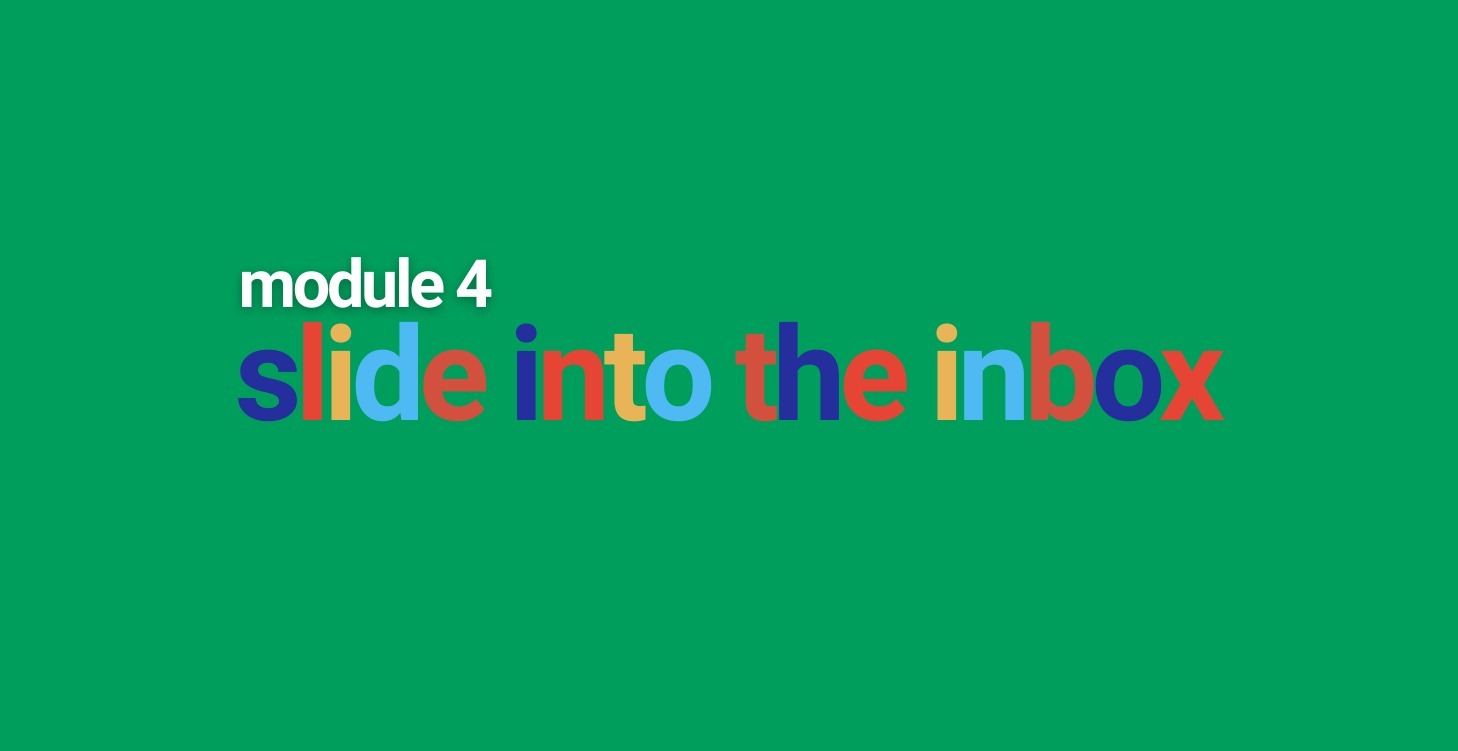 module 4
slide into the inbox