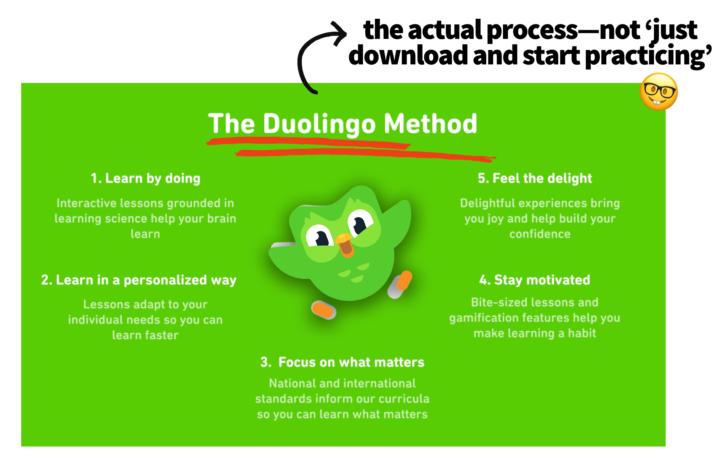 the actual process—not 'just download and start practicing'

The Duolingo Method

1. Learn by doing

Interactive lessons grounded in learning science help your brain learn

2. Learn in a personalized way

Lessons adapt to your individual needs so you can learn faster

3. Focus on what matters

National and international standards inform our curricula so you can learn what matters

4. Stay motivated

Bite-sized lessons and gamification features help you make learning a habit

5. Feel the delight

Delightful experiences bring you joy and help build your confidence