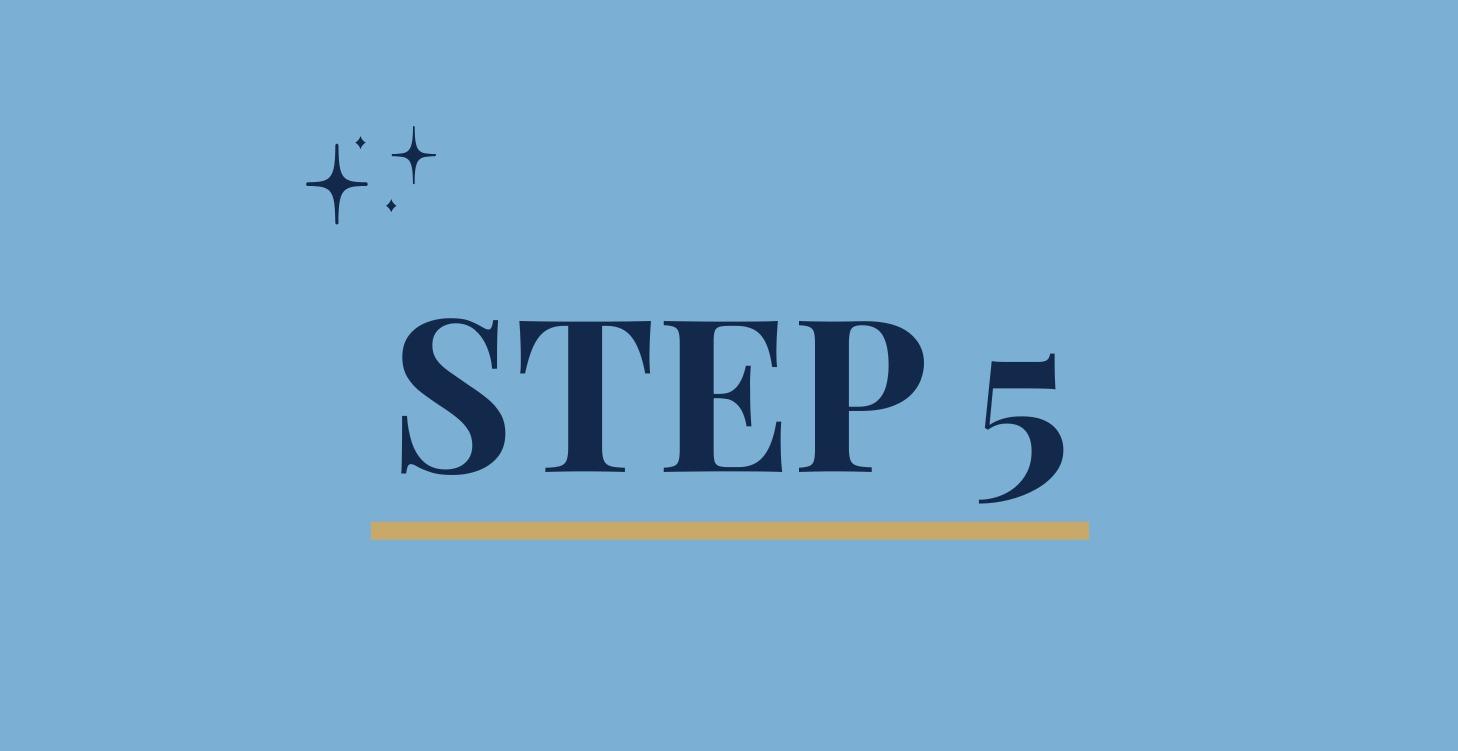 STEP 5