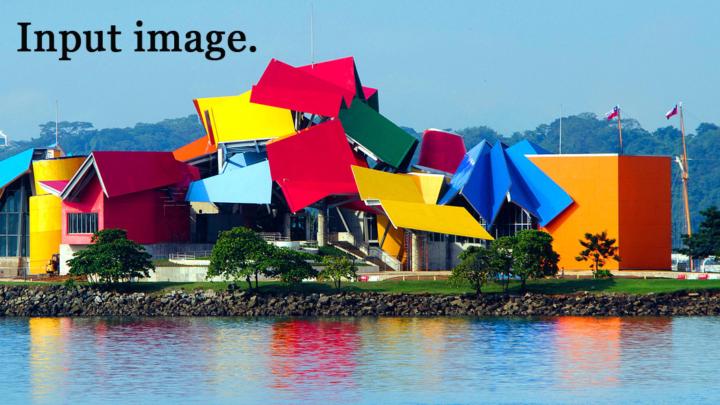 Input image.