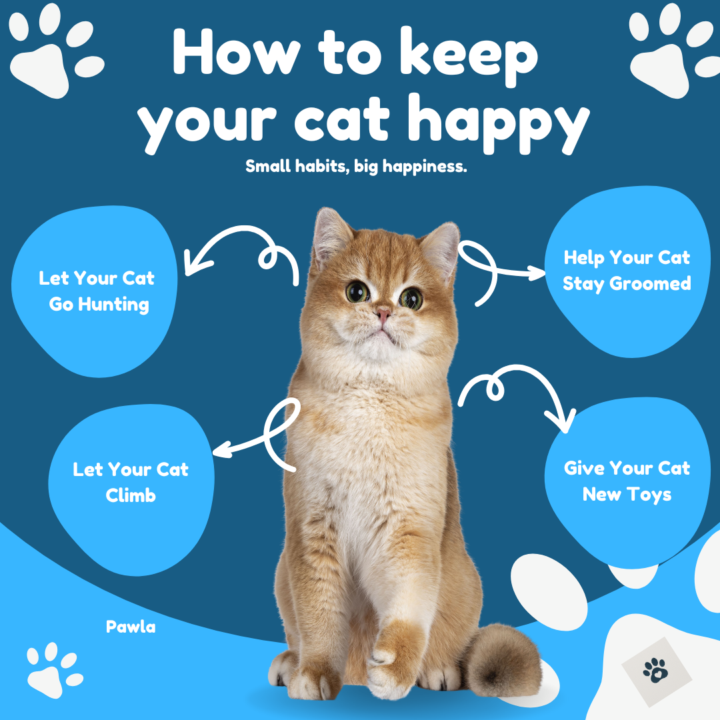 How to keep your cat happy

Small habits, big happiness.

Let Your Cat Go Hunting

Help Your Cat Stay Groomed

Let Your Cat Climb

Give Your Cat New Toys

Pawla