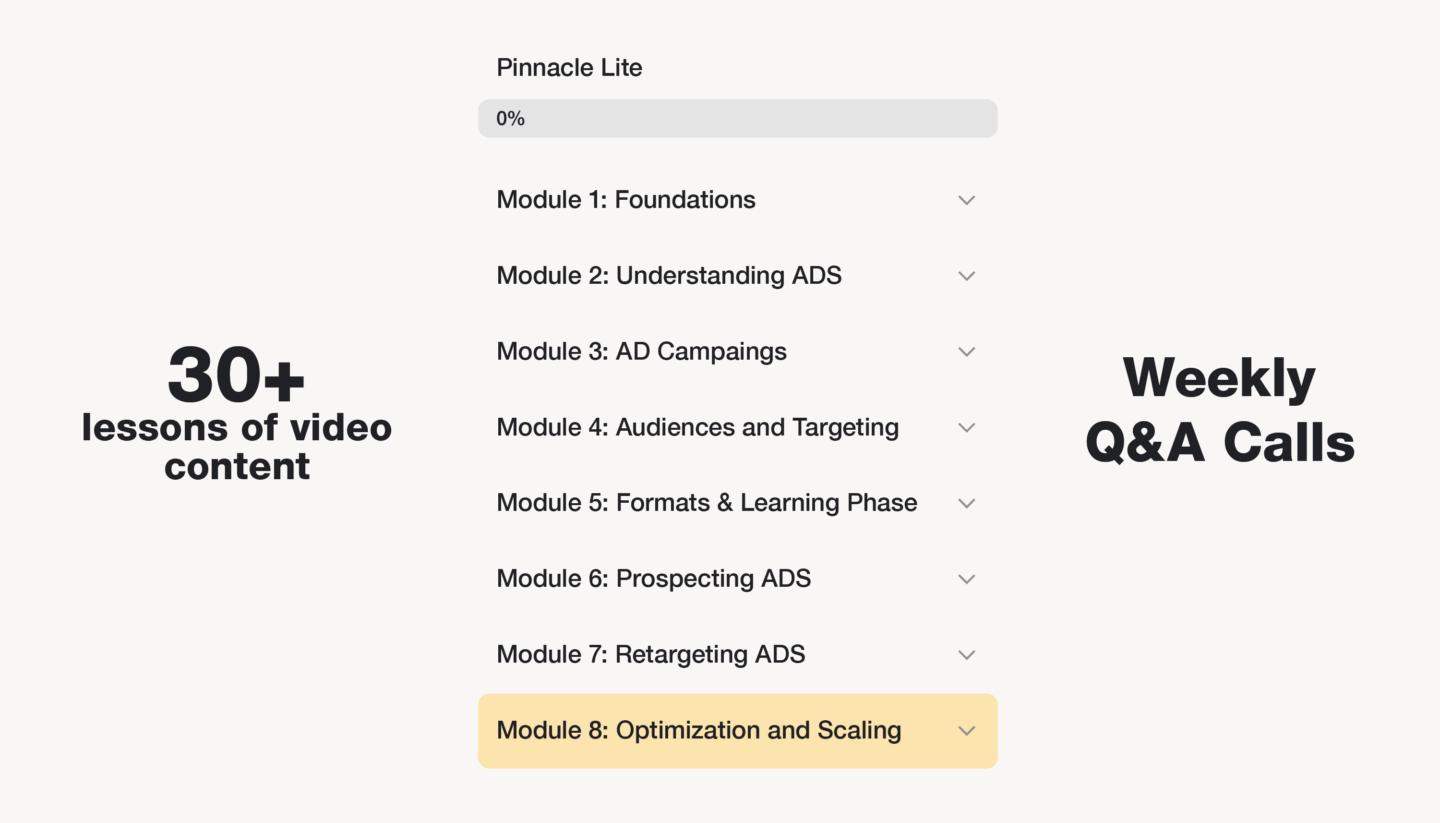 30+
lessons of video content

Pinnacle Lite

0%

Module 1: Foundations

Module 2: Understanding ADS

Module 3: AD Campaings

Module 4: Audiences and Targeting

Module 5: Formats & Learning Phase

Module 6: Prospecting ADS

Module 7: Retargeting ADS

Module 8: Optimization and Scaling

Weekly
Q&A Calls