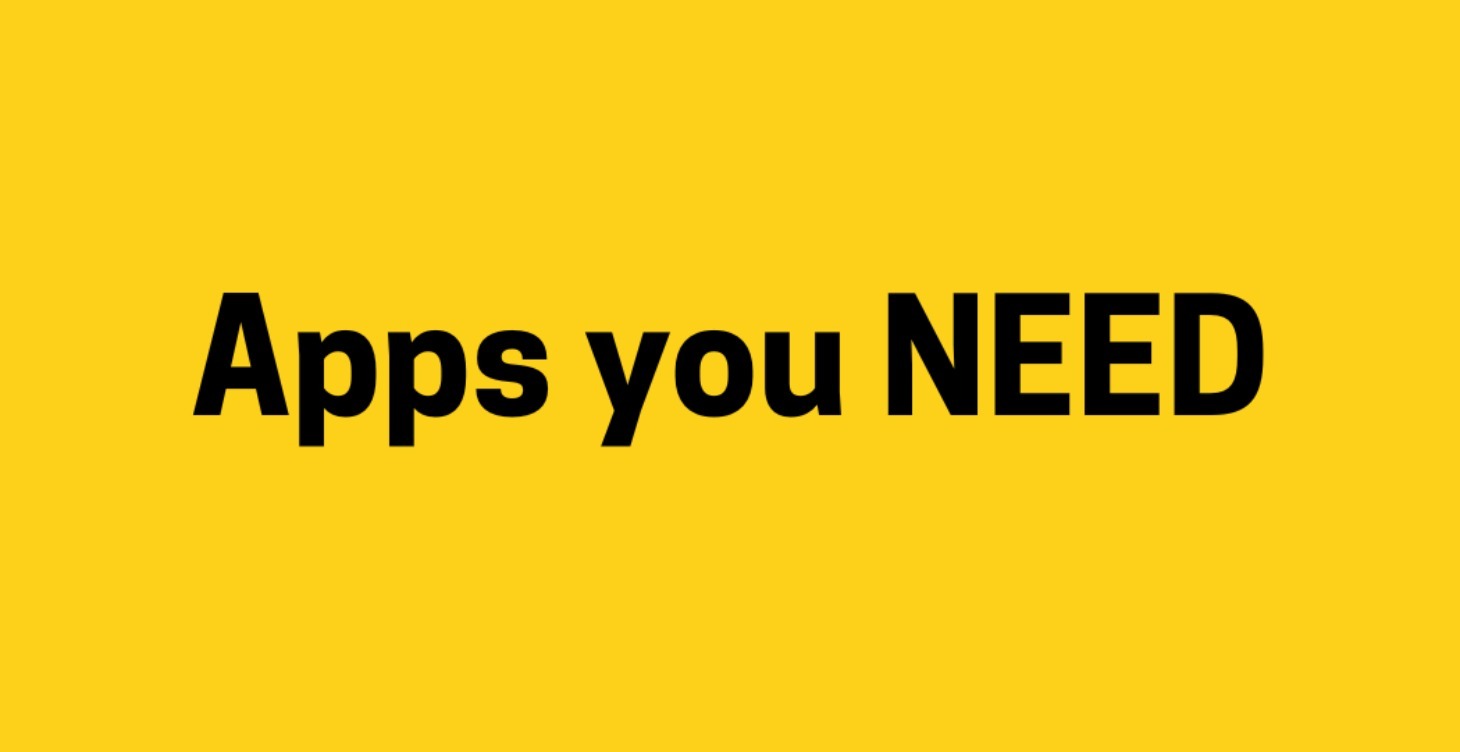 Apps you NEED