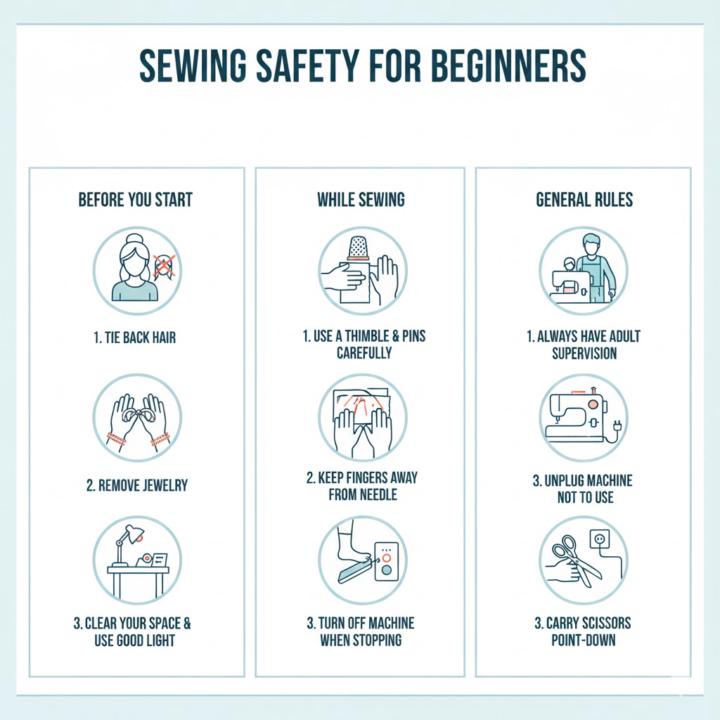 SEWING SAFETY FOR BEGINNERS

BEFORE YOU START

1. TIE BACK HAIR

2. REMOVE JEWELRY

3. CLEAR YOUR SPACE & USE GOOD LIGHT

WHILE SEWING

1. USE A THIMBLE & PINS CAREFULLY

2. KEEP FINGERS AWAY FROM NEEDLE

3. TURN OFF MACHINE WHEN STOPPING

GENERAL RULES

1. ALWAYS HAVE ADULT SUPERVISION

3. UNPLUG MACHINE NOT TO USE

3. CARRY SCISSORS POINT-DOWN