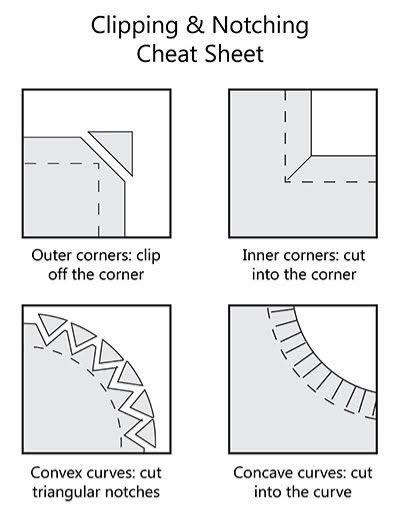 Clipping & Notching
Cheat Sheet

Outer corners: clip off the corner

Inner corners: cut into the corner

Convex curves: cut triangular notches

Concave curves: cut into the curve