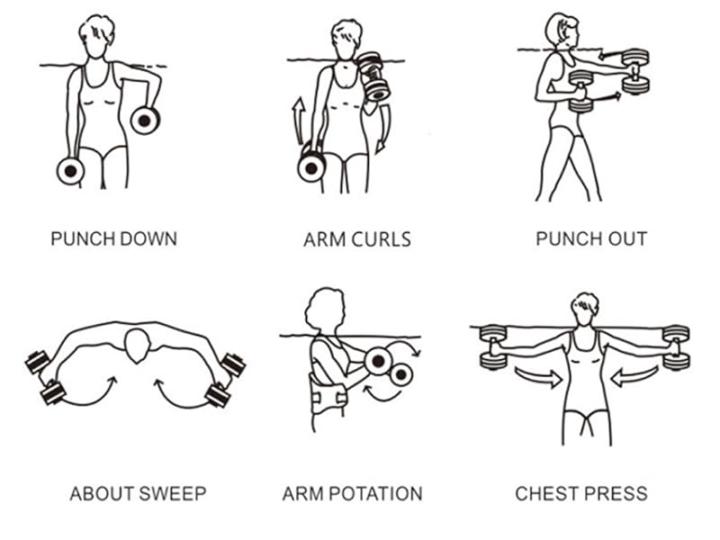 PUNCH DOWN

ARM CURLS

PUNCH OUT

ABOUT SWEEP

ARM POTATION

CHEST PRESS