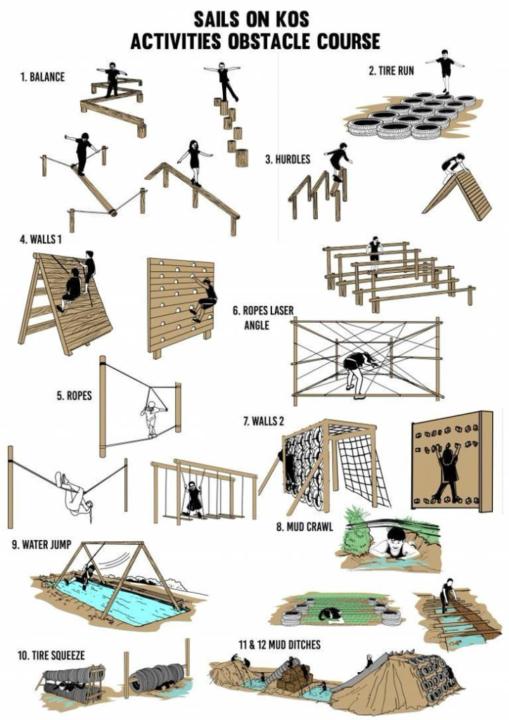 SAILS ON KOS
ACTIVITIES OBSTACLE COURSE

1. BALANCE

2. TIRE RUN

3. HURDLES

4. WALLS 1

6. ROPES LASER ANGLE

5. ROPES

7. WALLS 2

8. MUD CRAWL

9. WATER JUMP

10. TIRE SQUEEZE

11 & 12 MUD DITCHES