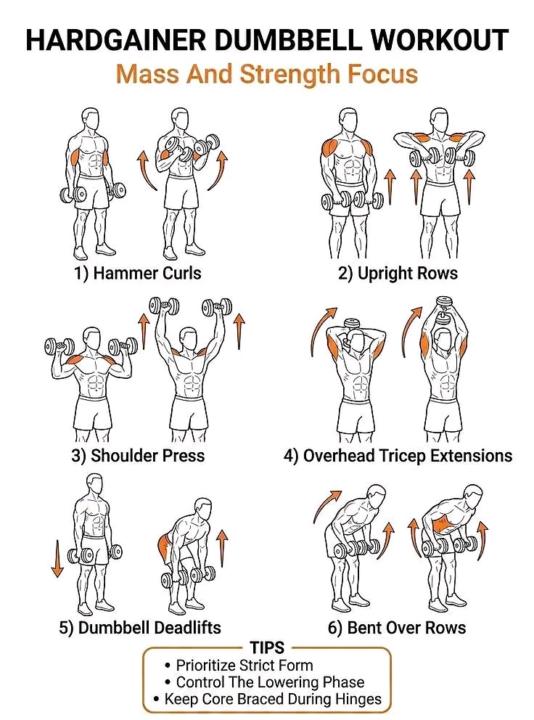 HARDGAINER DUMBBELL WORKOUT
Mass And Strength Focus

1) Hammer Curls

2) Upright Rows

3) Shoulder Press

4) Overhead Tricep Extensions

5) Dumbbell Deadlifts

6) Bent Over Rows

TIPS
• Prioritize Strict Form
• Control The Lowering Phase
• Keep Core Braced During Hinges