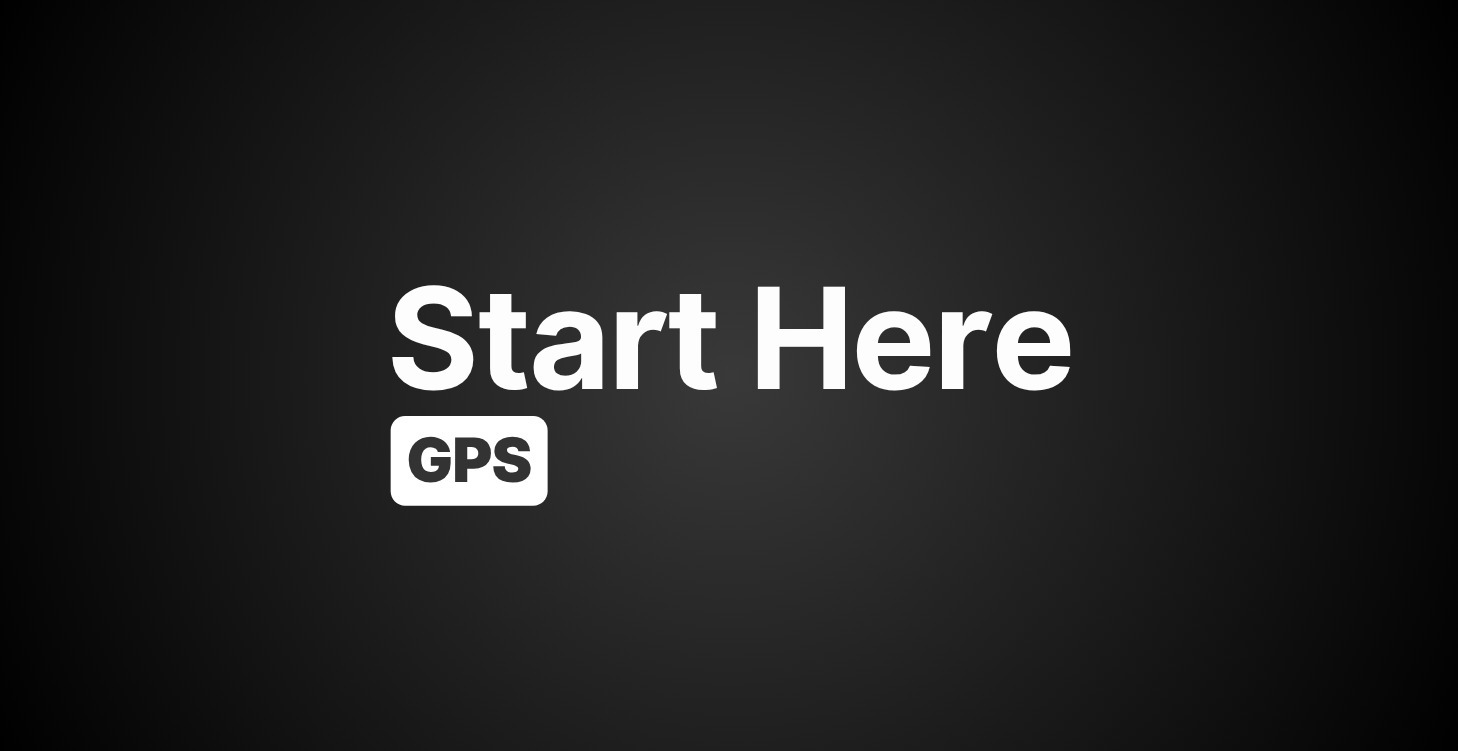 Start Here
GPS