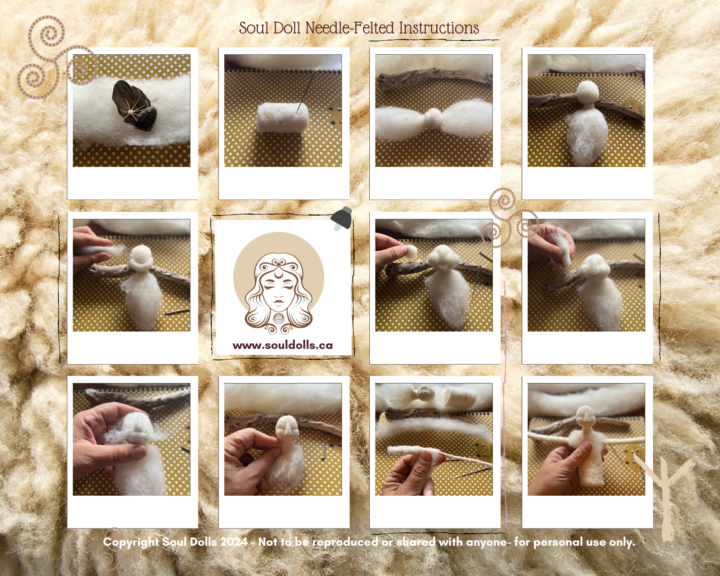 Soul Doll Needle-Felted Instructions

www.souldolls.ca

Copyright Soul Dolls 2024 - Not to be reproduced or shared with anyone- for personal use only.