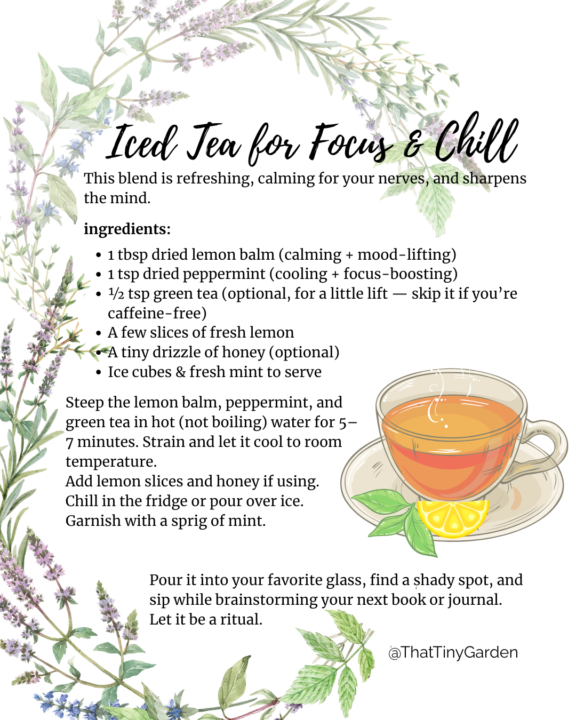 Iced Tea for Focus & Chill

This blend is refreshing, calming for your nerves, and sharpens the mind.

ingredients:

- 1 tbsp dried lemon balm (calming + mood-lifting)
- 1 tsp dried peppermint (cooling + focus-boosting)
- ½ tsp green tea (optional, for a little lift — skip it if you're caffeine-free)
- A few slices of fresh lemon
- A tiny drizzle of honey (optional)
- Ice cubes & fresh mint to serve

Steep the lemon balm, peppermint, and green tea in hot (not boiling) water for 5–7 minutes. Strain and let it cool to room temperature.
Add lemon slices and honey if using.
Chill in the fridge or pour over ice.
Garnish with a sprig of mint.

Pour it into your favorite glass, find a shady spot, and sip while brainstorming your next book or journal. Let it be a ritual.

@ThatTinyGarden