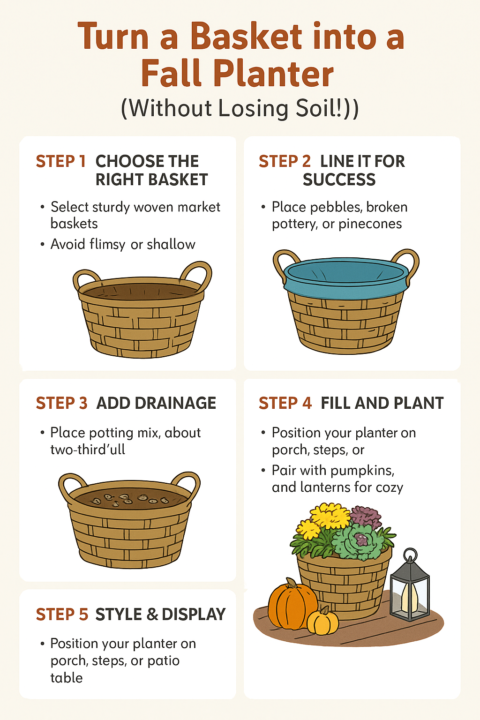 Turn a Basket into a Fall Planter
(Without Losing Soil!))

STEP 1 CHOOSE THE RIGHT BASKET

• Select sturdy woven market baskets
• Avoid flimsy or shallow

STEP 2 LINE IT FOR SUCCESS

• Place pebbles, broken pottery, or pinecones

STEP 3 ADD DRAINAGE

• Place potting mix, about two-third'ull

STEP 4 FILL AND PLANT

• Position your planter on porch, steps, or
• Pair with pumpkins, and lanterns for cozy

STEP 5 STYLE & DISPLAY

• Position your planter on porch, steps, or patio table