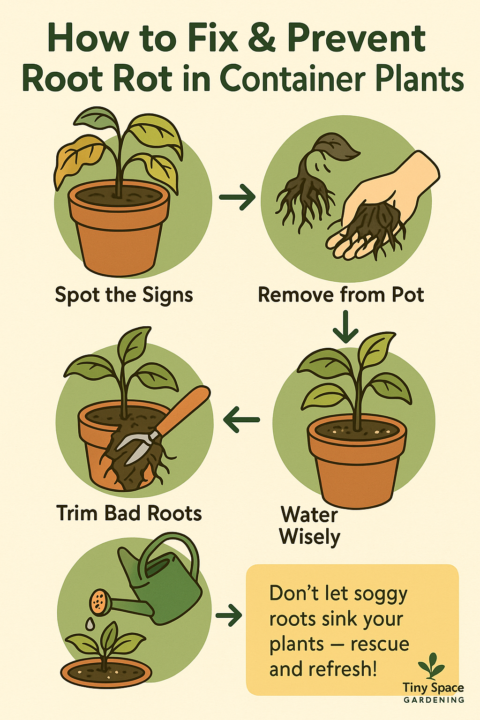 How to Fix & Prevent Root Rot in Container Plants

Spot the Signs

Remove from Pot

Trim Bad Roots

Water Wisely

Don't let soggy roots sink your plants — rescue and refresh!

Tiny Space GARDENING