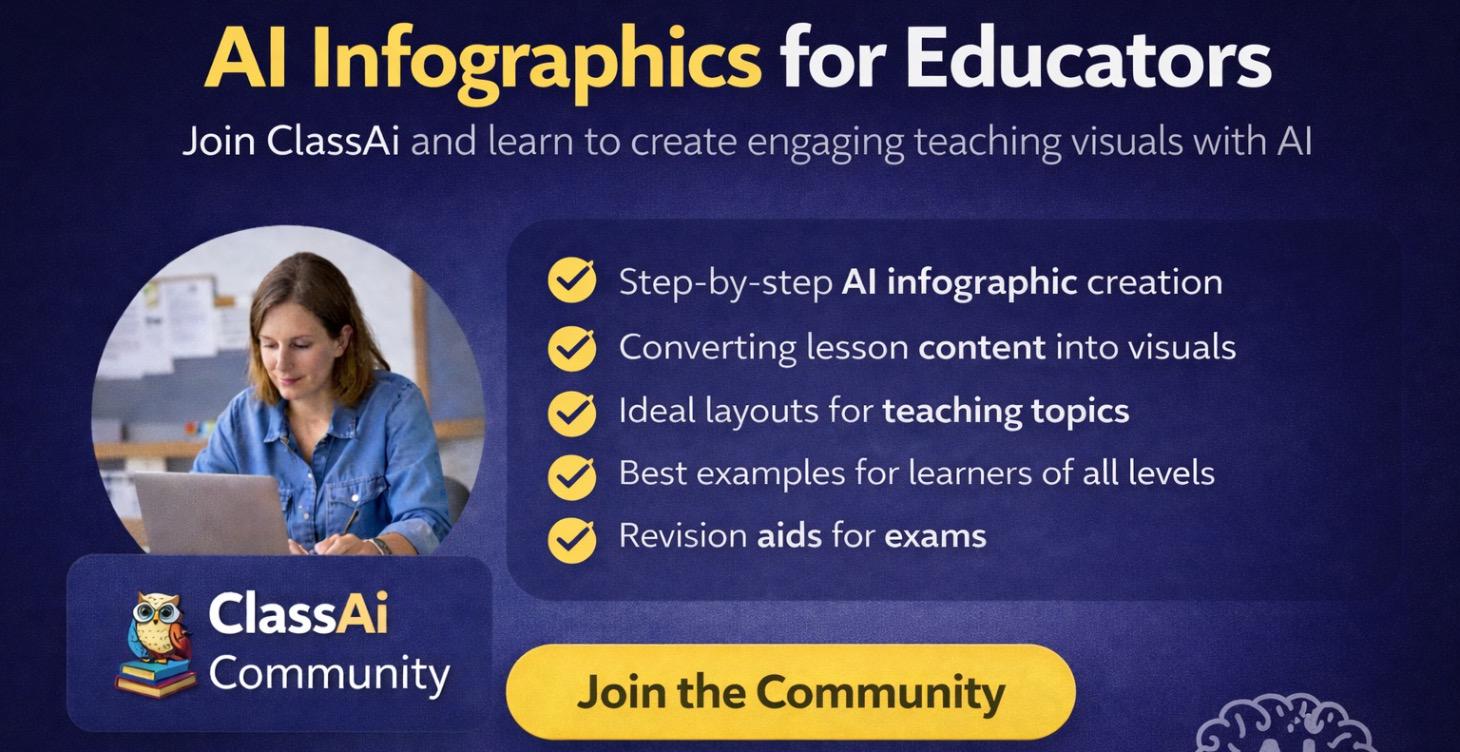 AI Infographics for Educators

Join ClassAi and learn to create engaging teaching visuals with AI

Step-by-step AI infographic creation

Converting lesson content into visuals

Ideal layouts for teaching topics

Best examples for learners of all levels

Revision aids for exams

ClassAi Community

Join the Community