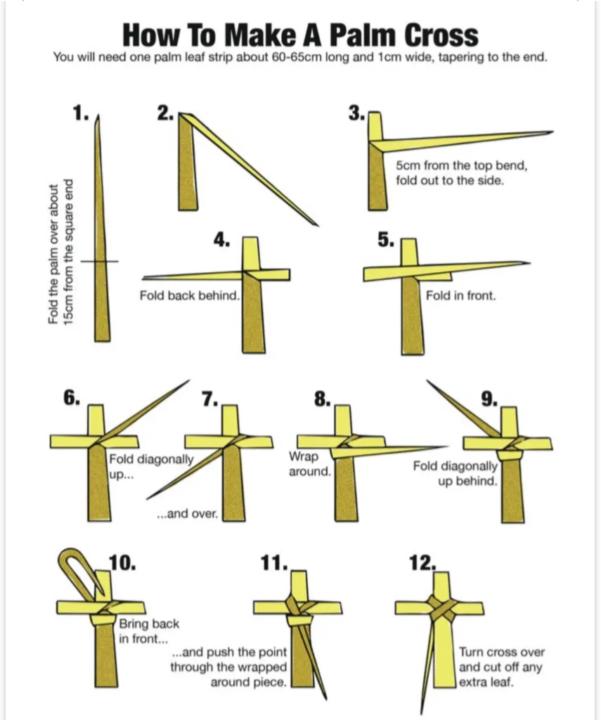 How To Make A Palm Cross

You will need one palm leaf strip about 60-65cm long and 1cm wide, tapering to the end.

1.

Fold the palm over about 15cm from the square end

2.

3.

5cm from the top bend, fold out to the side.

4.

Fold back behind.

5.

Fold in front.

6.

Fold diagonally up...

7.

...and over.

8.

Wrap around.

9.

Fold diagonally up behind.

10.

Bring back in front...

11.

...and push the point through the wrapped around piece.

12.

Turn cross over and cut off any extra leaf.