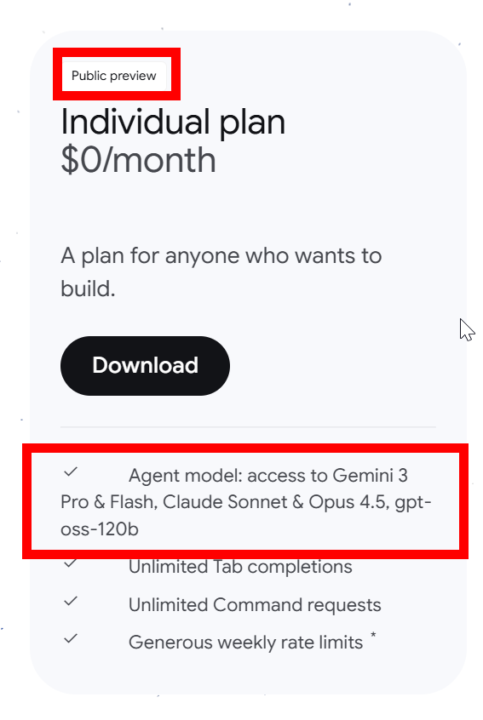 Public preview

Individual plan
$0/month

A plan for anyone who wants to build.

Download

✓ Agent model: access to Gemini 3 Pro & Flash, Claude Sonnet & Opus 4.5, gpt-oss-120b

✓ Unlimited Tab completions

✓ Unlimited Command requests

✓ Generous weekly rate limits *