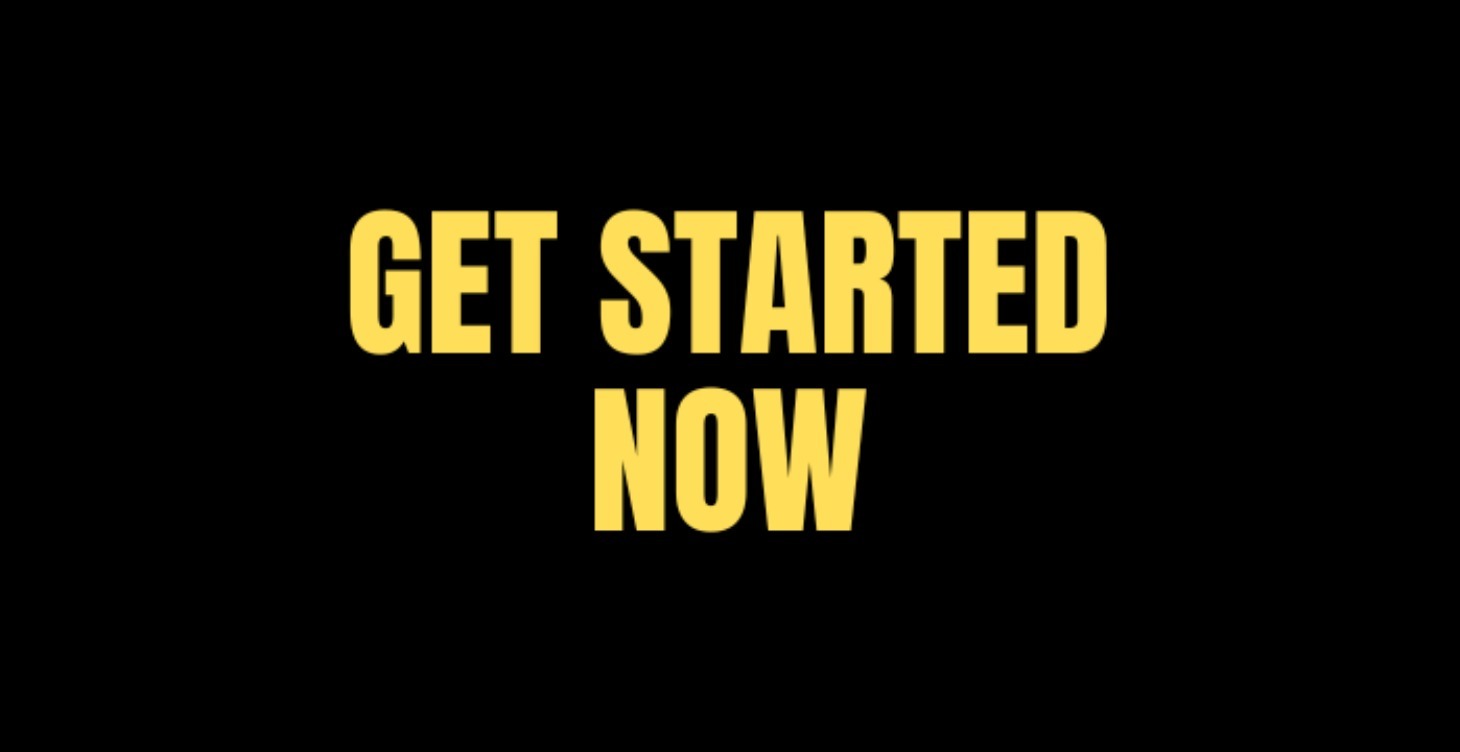 GET STARTED NOW